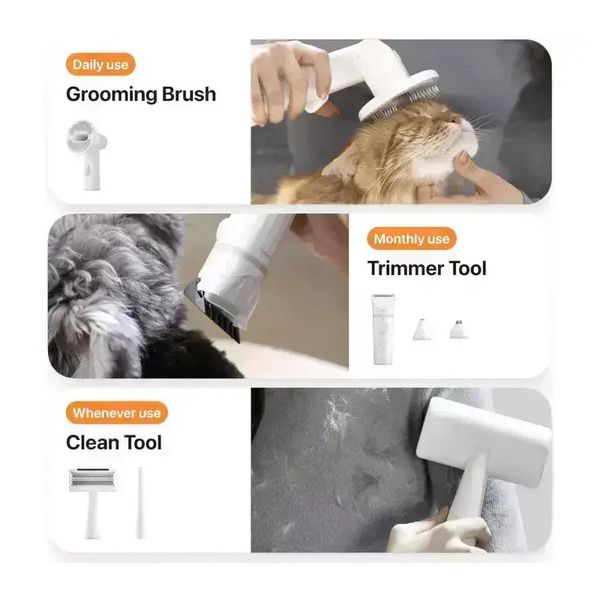 Daily use

Grooming Brush

Monthly use

Trimmer Tool

Whenever use

Clean Tool