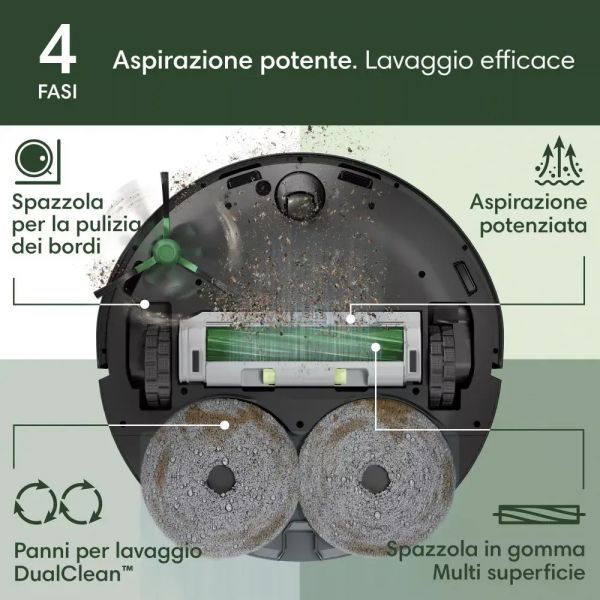 4 FASI

Aspirazione potente. Lavaggio efficace

Spazzola per la pulizia dei bordi

Aspirazione potenziata

Panni per lavaggio DualClean™

Spazzola in gomma Multi superficie